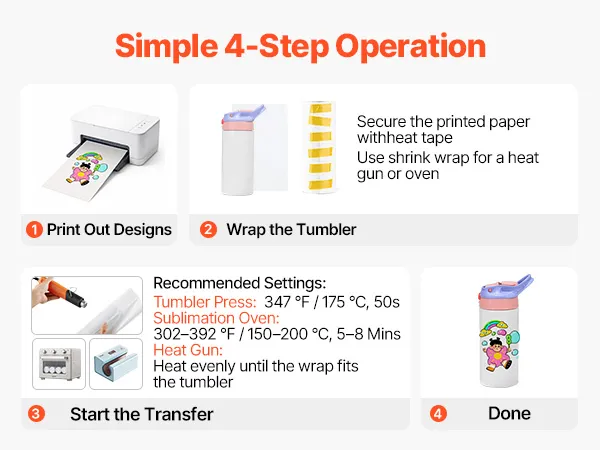 Simple 4-Step Operation

1 Print Out Designs

Secure the printed paper withheat tape
Use shrink wrap for a heat gun or oven

2 Wrap the Tumbler

Recommended Settings:
Tumbler Press: 347 °F / 175 °C, 50s
Sublimation Oven:
302–392 °F / 150–200 °C, 5–8 Mins
Heat Gun:
Heat evenly until the wrap fits the tumbler

3 Start the Transfer

4 Done