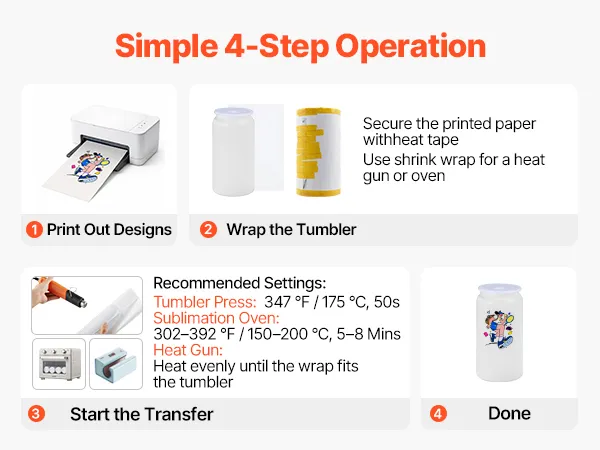 Simple 4-Step Operation

1 Print Out Designs

Secure the printed paper withheat tape

Use shrink wrap for a heat gun or oven

2 Wrap the Tumbler

Recommended Settings:
Tumbler Press: 347 °F / 175 °C, 50s
Sublimation Oven:
302–392 °F / 150–200 °C, 5–8 Mins
Heat Gun:
Heat evenly until the wrap fits the tumbler

3 Start the Transfer

4 Done