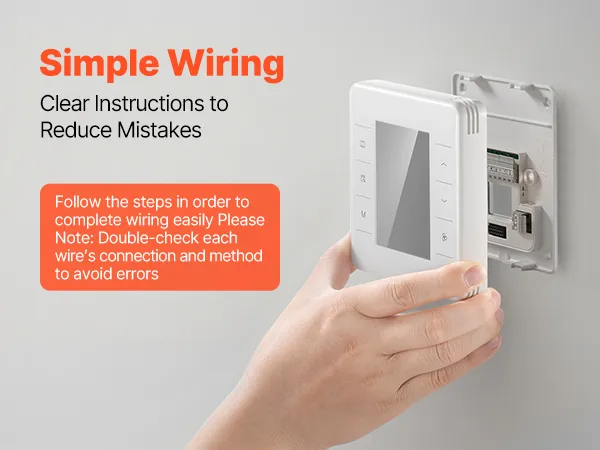 Simple Wiring

Clear Instructions to Reduce Mistakes

Follow the steps in order to complete wiring easily Please Note: Double-check each wire's connection and method to avoid errors

M