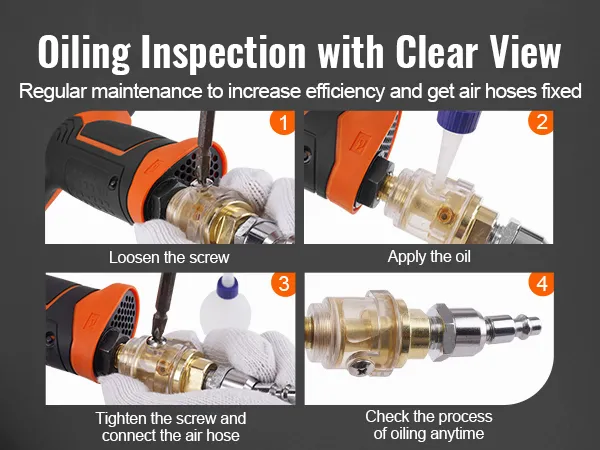 Oiling Inspection with Clear View
Regular maintenance to increase efficiency and get air hoses fixed

1
Loosen the screw

2
Apply the oil

3
Tighten the screw and connect the air hose

4
Check the process of oiling anytime