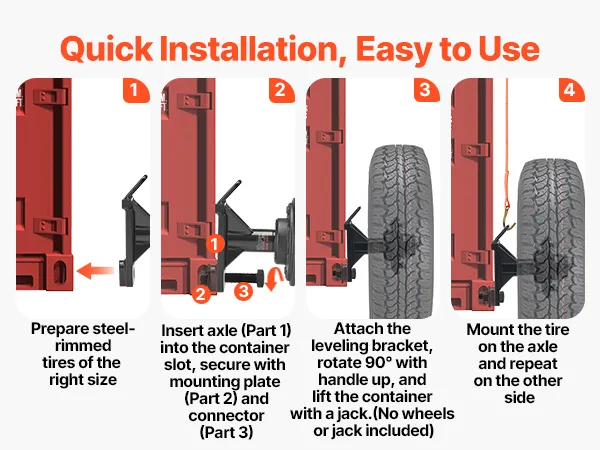 Quick Installation, Easy to Use

1

Prepare steel-rimmed tires of the right size

2

1

2

3

Insert axle (Part 1) into the container slot, secure with mounting plate (Part 2) and connector (Part 3)

3

Attach the leveling bracket, rotate 90° with handle up, and lift the container with a jack.(No wheels or jack included)

4

Mount the tire on the axle and repeat on the other side