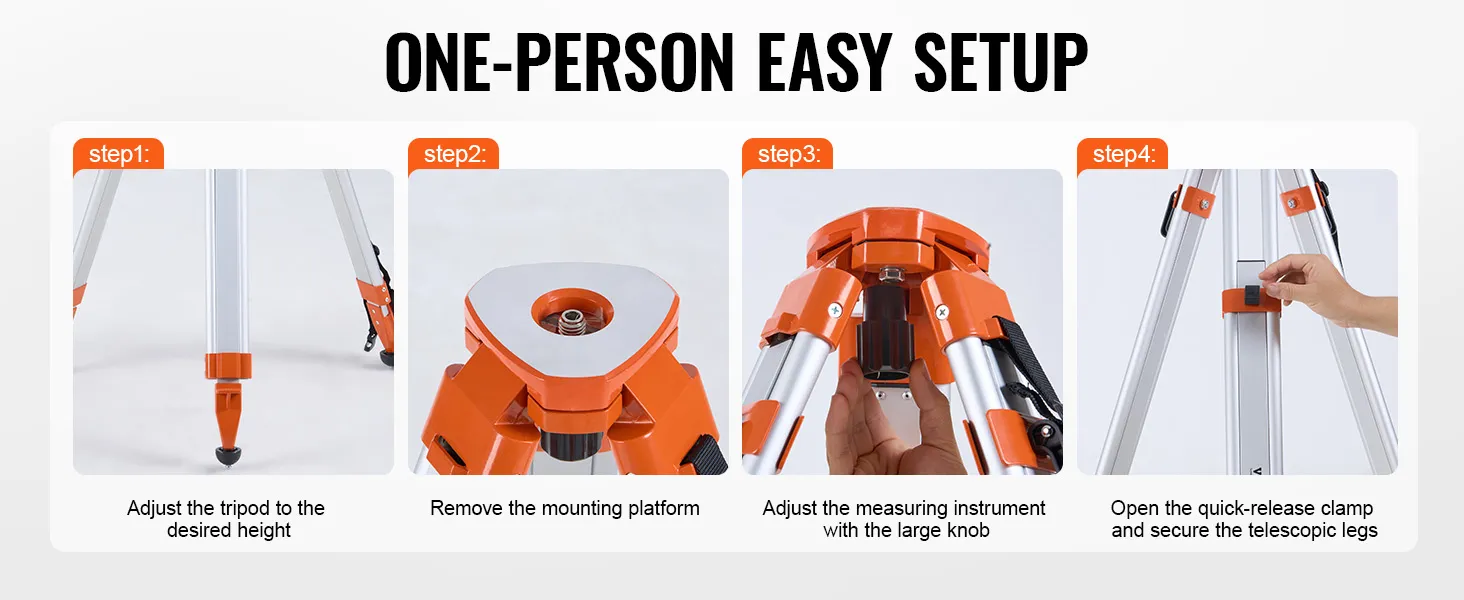 ONE-PERSON EASY SETUP

step1:

Adjust the tripod to the desired height

step2:

Remove the mounting platform

step3:

Adjust the measuring instrument with the large knob

step4:

Open the quick-release clamp and secure the telescopic legs