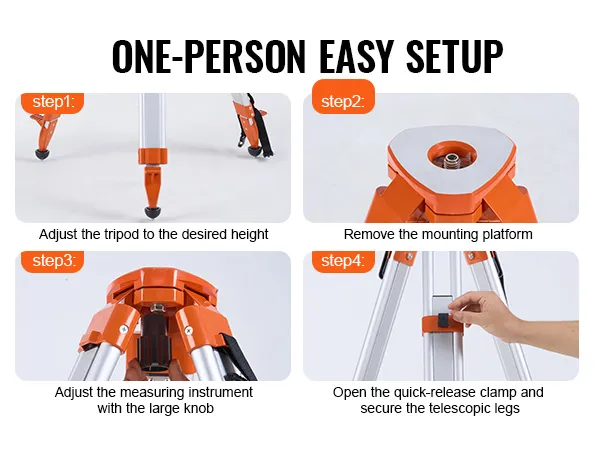 ONE-PERSON EASY SETUP

step1:

Adjust the tripod to the desired height

step2:

Remove the mounting platform

step3:

Adjust the measuring instrument with the large knob

step4:

Open the quick-release clamp and secure the telescopic legs