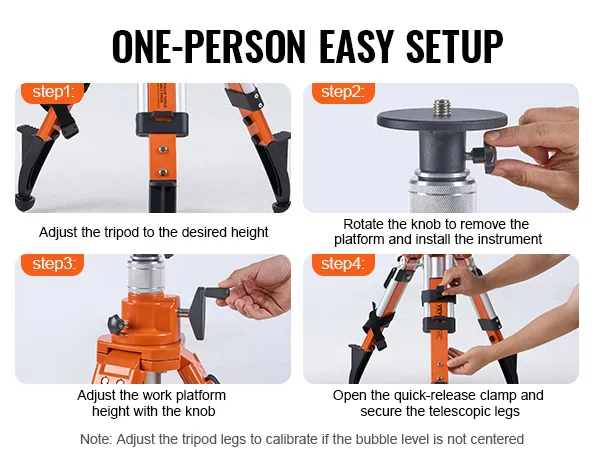 ONE-PERSON EASY SETUP

step1:

Adjust the tripod to the desired height

step2:

Rotate the knob to remove the platform and install the instrument

step3:

Adjust the work platform height with the knob

step4:

Open the quick-release clamp and secure the telescopic legs

Note: Adjust the tripod legs to calibrate if the bubble level is not centered