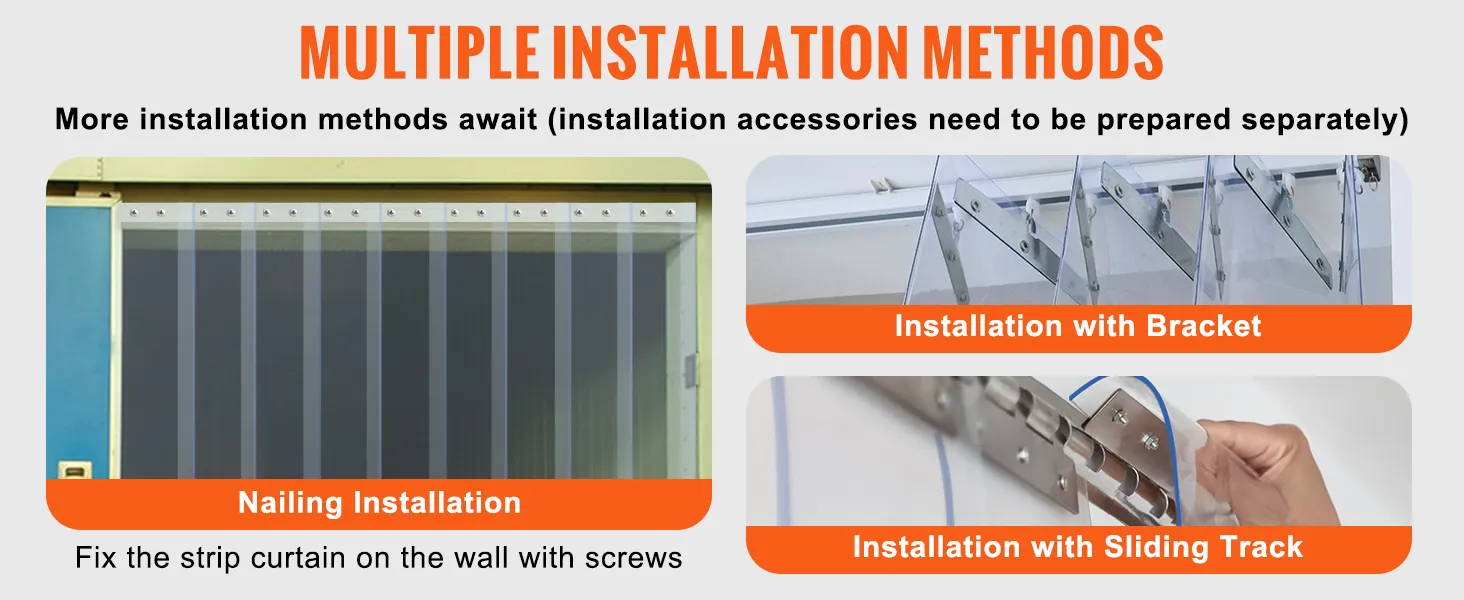 MULTIPLE INSTALLATION METHODS

More installation methods await (installation accessories need to be prepared separately)

Nailing Installation

Fix the strip curtain on the wall with screws

Installation with Bracket

Installation with Sliding Track