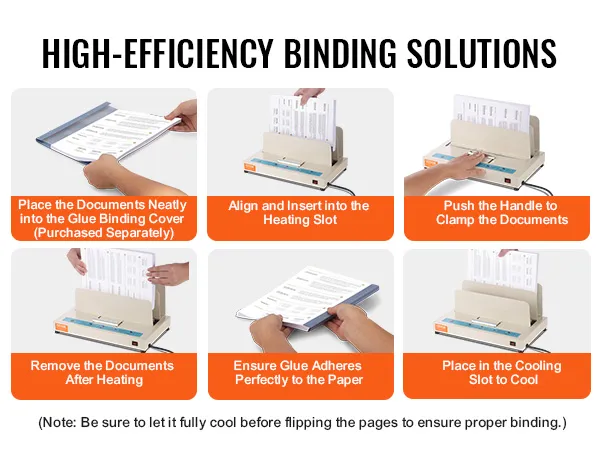 HIGH-EFFICIENCY BINDING SOLUTIONS

Place the Documents Neatly into the Glue Binding Cover (Purchased Separately)

Align and Insert into the Heating Slot

Push the Handle to Clamp the Documents

Remove the Documents After Heating

Ensure Glue Adheres Perfectly to the Paper

Place in the Cooling Slot to Cool

(Note: Be sure to let it fully cool before flipping the pages to ensure proper binding.)