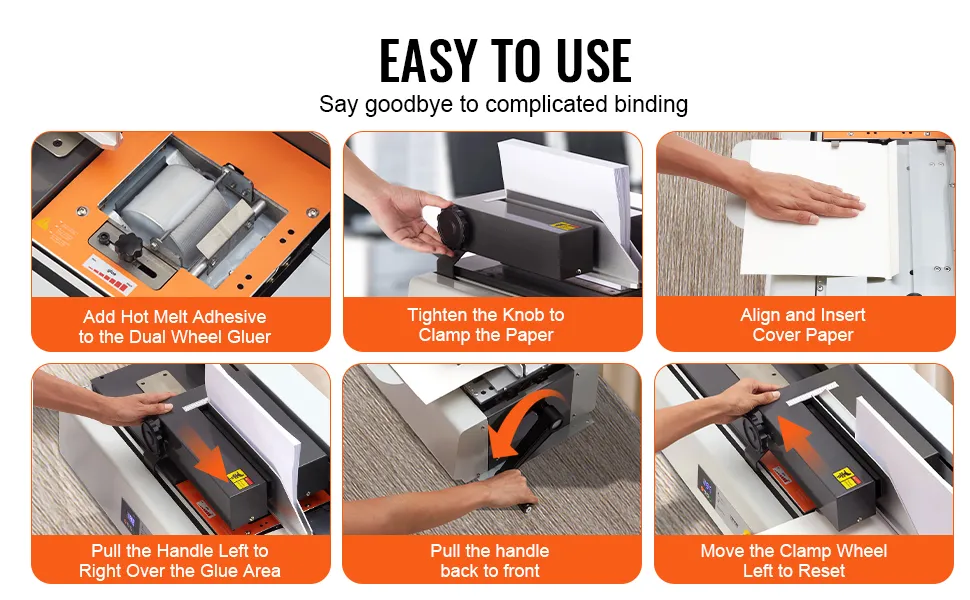 EASY TO USE

Say goodbye to complicated binding

Add Hot Melt Adhesive to the Dual Wheel Gluer

Tighten the Knob to Clamp the Paper

Align and Insert Cover Paper

Pull the Handle Left to Right Over the Glue Area

Pull the handle back to front

Move the Clamp Wheel Left to Reset