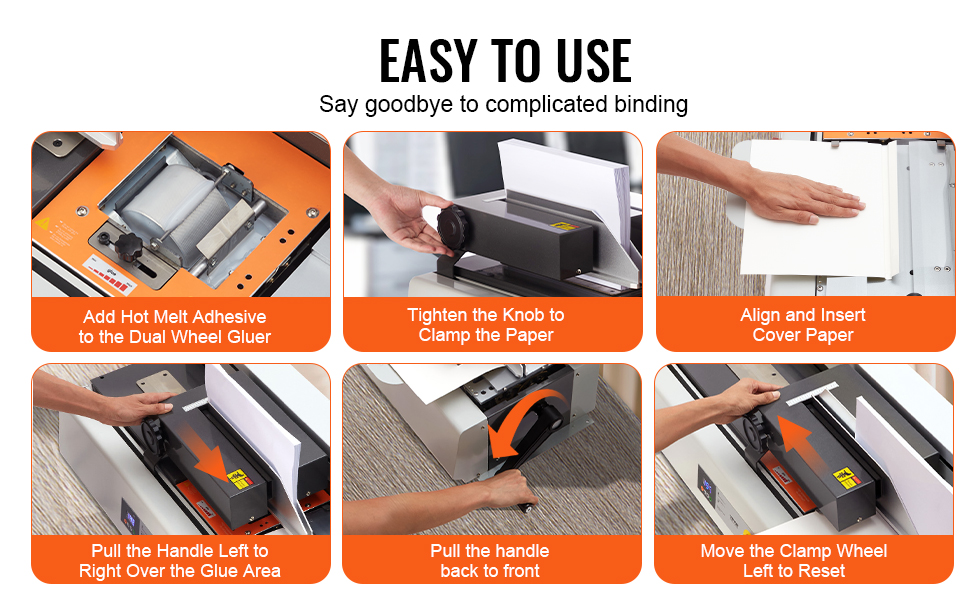 EASY TO USE
Say goodbye to complicated binding

Add Hot Melt Adhesive to the Dual Wheel Gluer

Tighten the Knob to Clamp the Paper

Align and Insert Cover Paper

Pull the Handle Left to Right Over the Glue Area

Pull the handle back to front

Move the Clamp Wheel Left to Reset