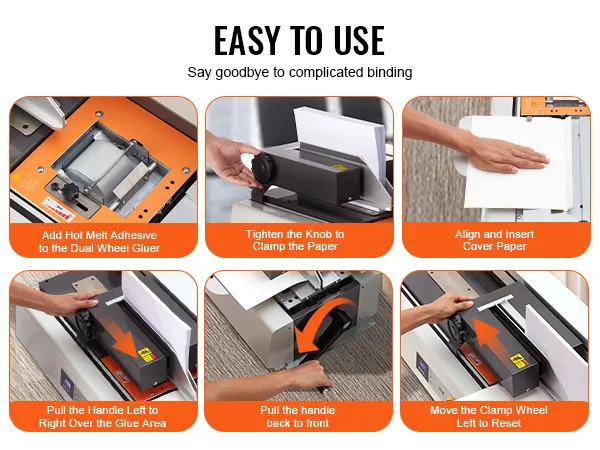 EASY TO USE

Say goodbye to complicated binding

Add Hot Melt Adhesive to the Dual Wheel Gluer

Tighten the Knob to Clamp the Paper

Align and Insert Cover Paper

Pull the Handle Left to Right Over the Glue Area

Pull the handle back to front

Move the Clamp Wheel Left to Reset