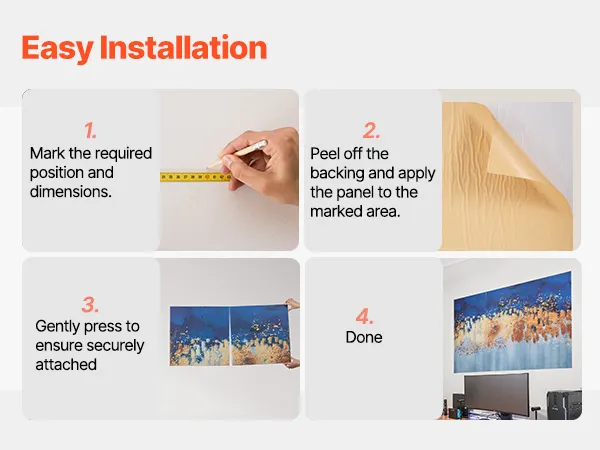 Easy Installation

1.
Mark the required position and dimensions.

2.
Peel off the backing and apply the panel to the marked area.

3.
Gently press to ensure securely attached

4.
Done