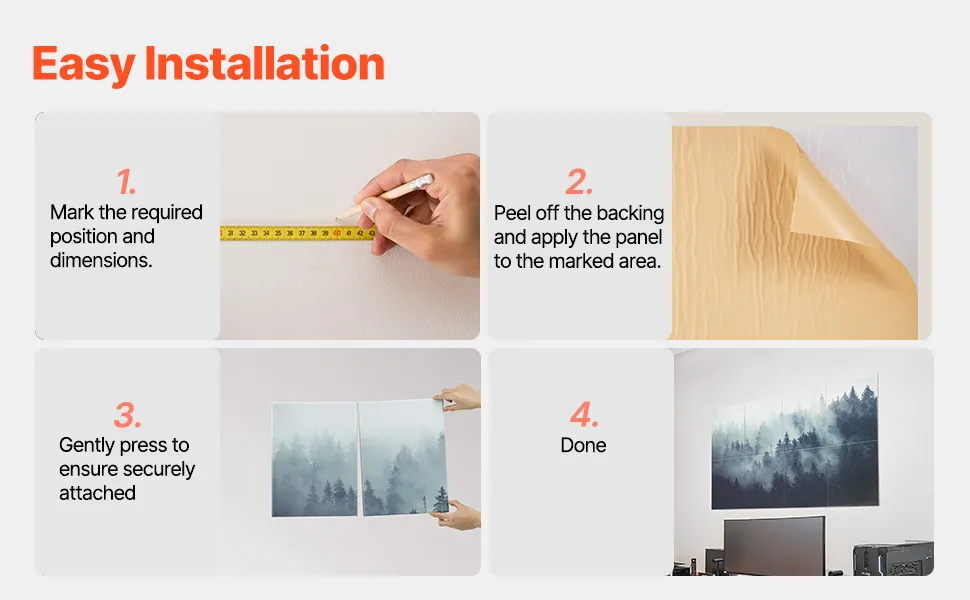 Easy Installation

1.
Mark the required position and dimensions.

31 32 33 34 35 36 37 38 39 40 41 42 43

2.
Peel off the backing and apply the panel to the marked area.

3.
Gently press to ensure securely attached

4.
Done