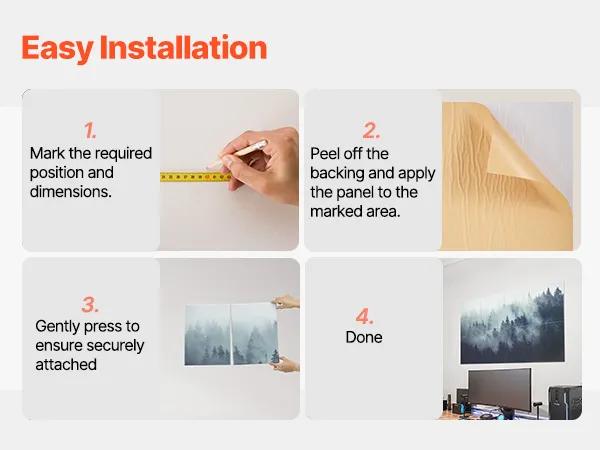 Easy Installation

1.
Mark the required position and dimensions.

2.
Peel off the backing and apply the panel to the marked area.

3.
Gently press to ensure securely attached

4.
Done