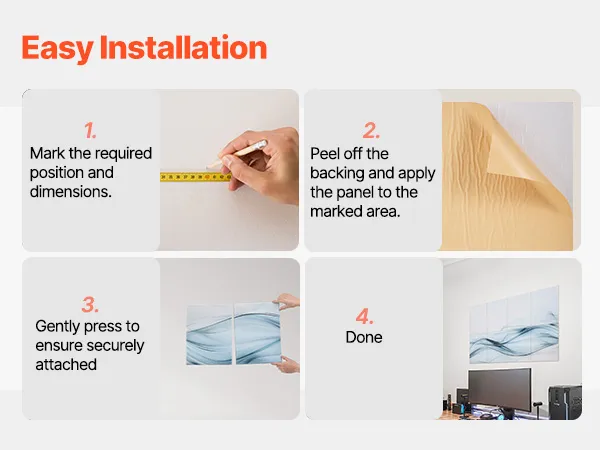 Easy Installation

1.
Mark the required position and dimensions.

2.
Peel off the backing and apply the panel to the marked area.

3.
Gently press to ensure securely attached

4.
Done