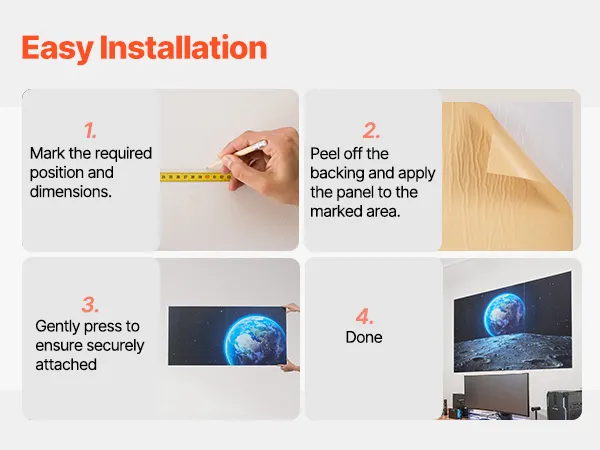 Easy Installation

1.
Mark the required position and dimensions.

2.
Peel off the backing and apply the panel to the marked area.

3.
Gently press to ensure securely attached

4.
Done