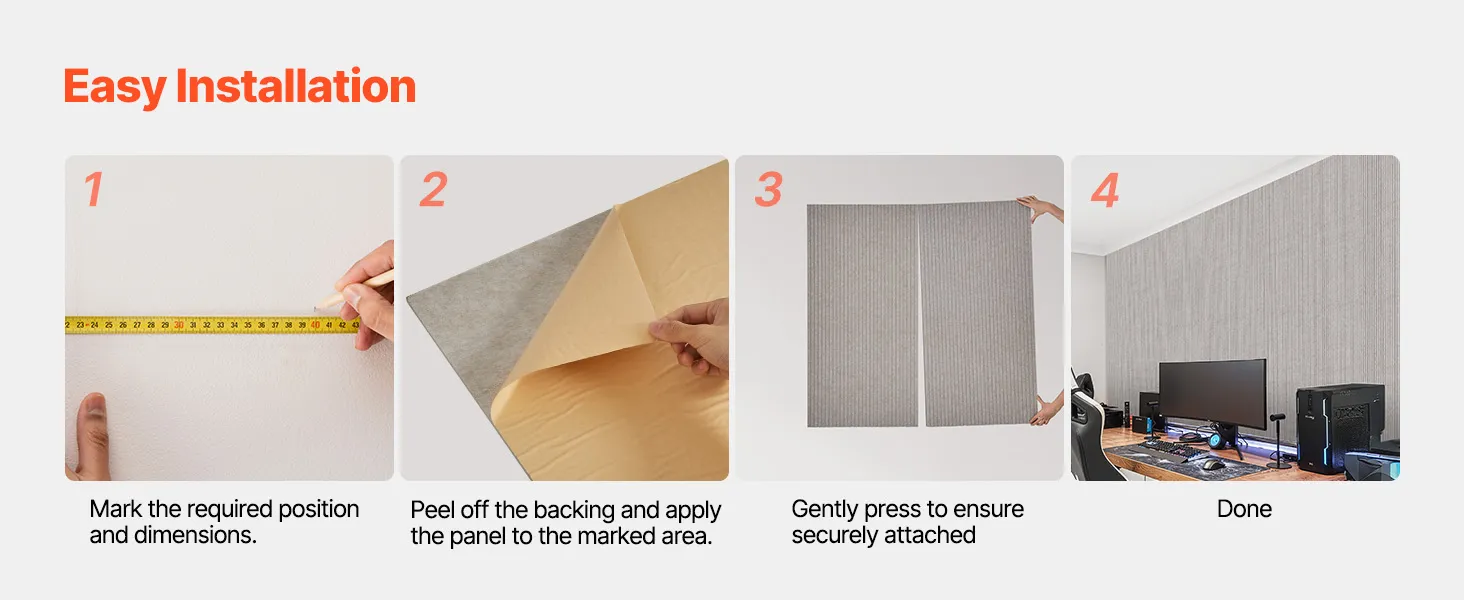 Easy Installation

1

22 23 24 25 26 27 28 29 30 31 32 33 34 35 36 37 38 39 40 41 42 43

Mark the required position and dimensions.

2

Peel off the backing and apply the panel to the marked area.

3

Gently press to ensure securely attached

4

Done