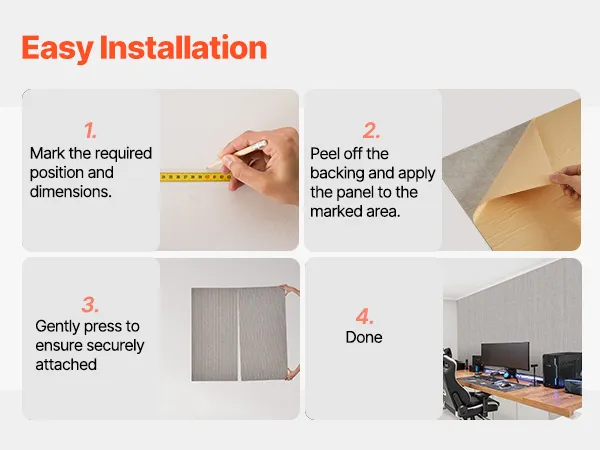 Easy Installation

1.
Mark the required position and dimensions.

2.
Peel off the backing and apply the panel to the marked area.

3.
Gently press to ensure securely attached

4.
Done