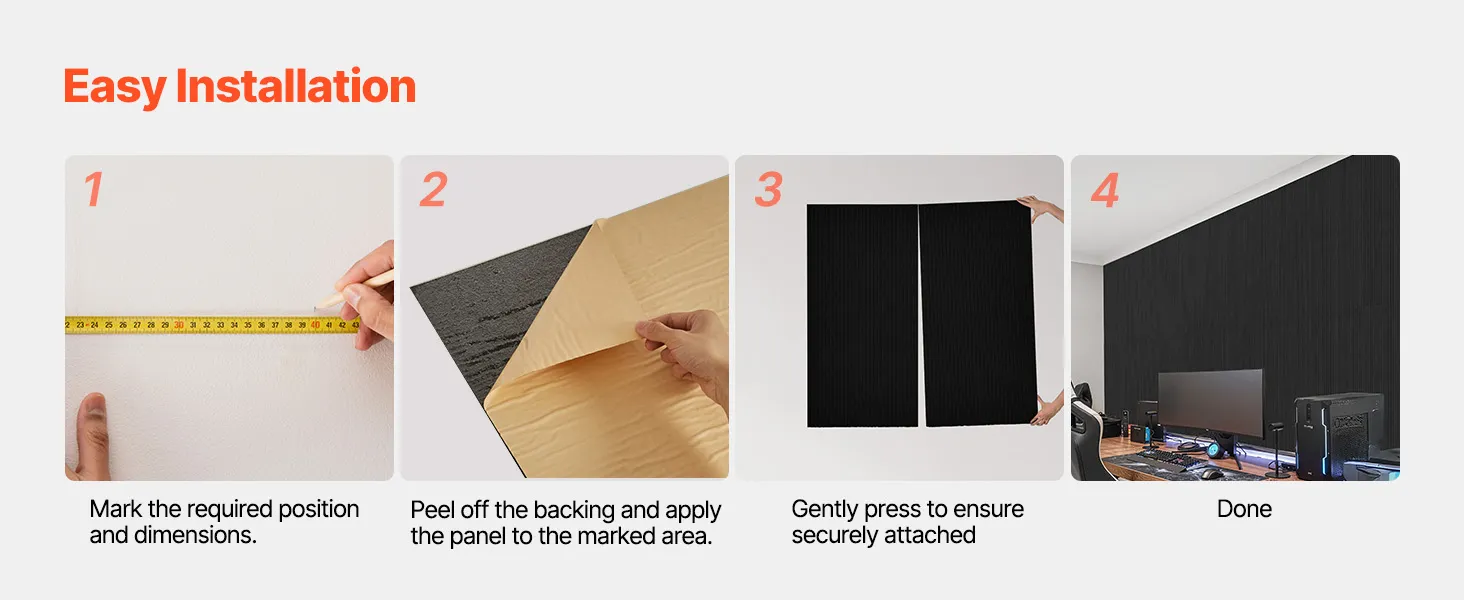 Easy Installation

1

22 23 24 25 26 27 28 29 30 31 32 33 34 35 36 37 38 39 40 41 42 43

Mark the required position and dimensions.

2

Peel off the backing and apply the panel to the marked area.

3

Gently press to ensure securely attached

4

Done