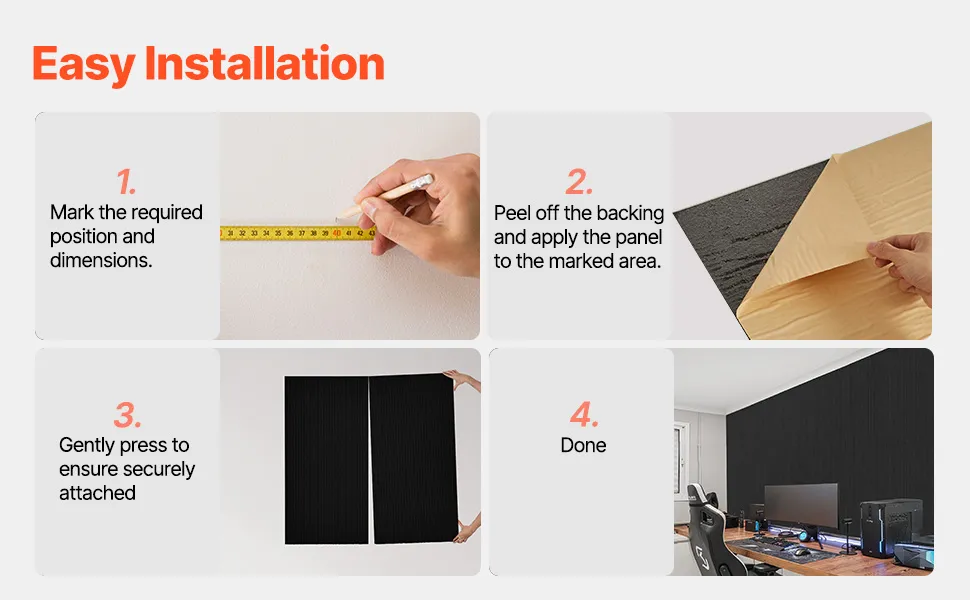 Easy Installation

1.
Mark the required position and dimensions.

31 32 33 34 35 36 37 38 39 40 41 42 43

2.
Peel off the backing and apply the panel to the marked area.

3.
Gently press to ensure securely attached

4.
Done