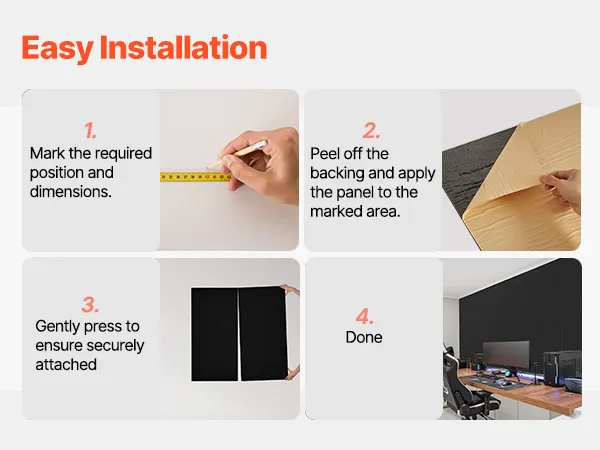 Easy Installation

1.
Mark the required position and dimensions.

2.
Peel off the backing and apply the panel to the marked area.

3.
Gently press to ensure securely attached

4.
Done