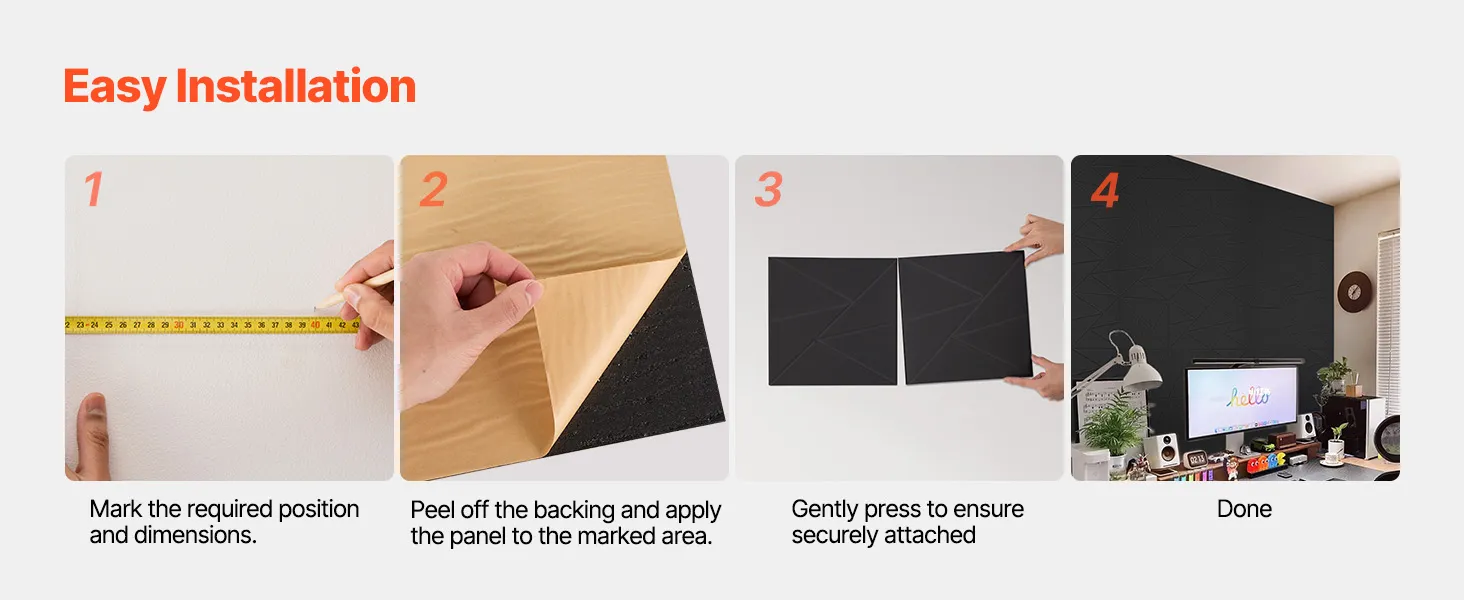 Easy Installation

1

2 23 24 25 26 27 28 29 30 31 32 33 34 35 36 37 38 39 40 41 42 43

Mark the required position and dimensions.

2

Peel off the backing and apply the panel to the marked area.

3

Gently press to ensure securely attached

4

hello

Done