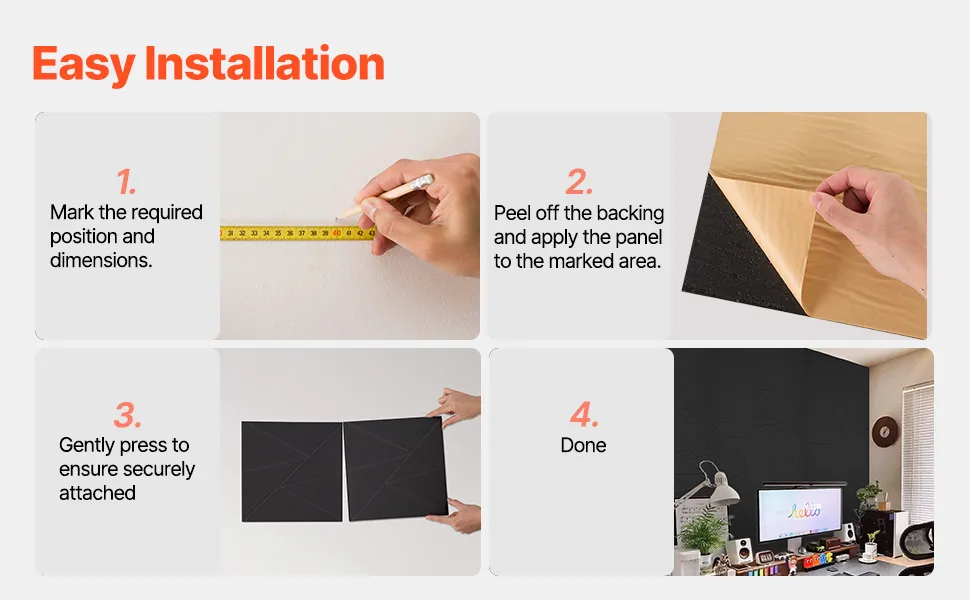 Easy Installation

1.
Mark the required position and dimensions.

31 32 33 34 35 36 37 38 39 40 41 42 43

2.
Peel off the backing and apply the panel to the marked area.

3.
Gently press to ensure securely attached

4.
Done

hello