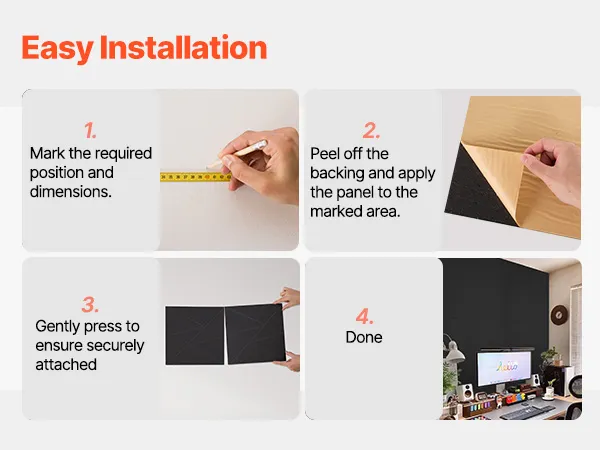 Easy Installation

1.
Mark the required position and dimensions.

2.
Peel off the backing and apply the panel to the marked area.

3.
Gently press to ensure securely attached

4.
Done