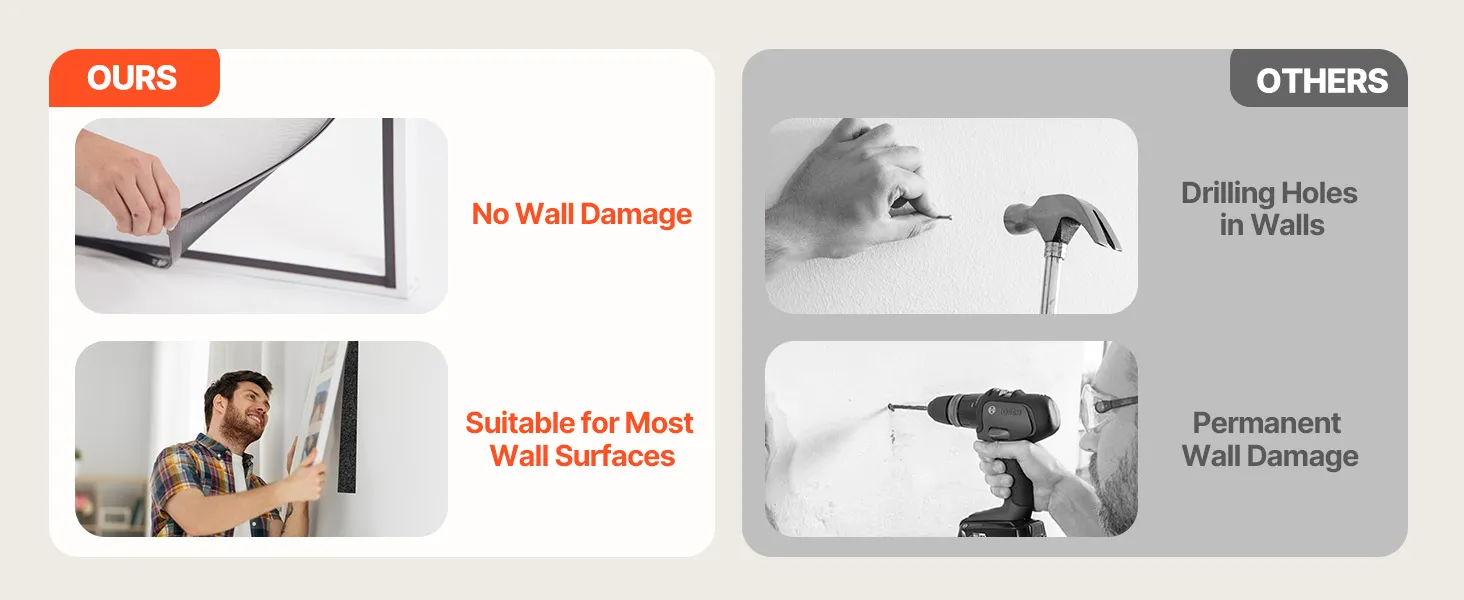 OURS

No Wall Damage

Suitable for Most Wall Surfaces

OTHERS

Drilling Holes in Walls

Permanent Wall Damage