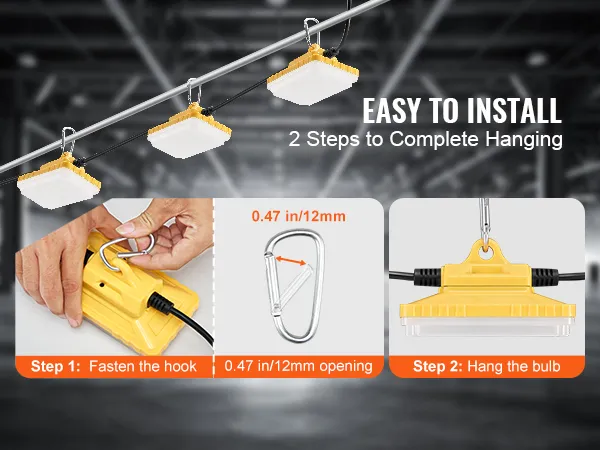 EASY TO INSTALL
2 Steps to Complete Hanging

0.47 in/12mm

Step 1: Fasten the hook

0.47 in/12mm opening

Step 2: Hang the bulb