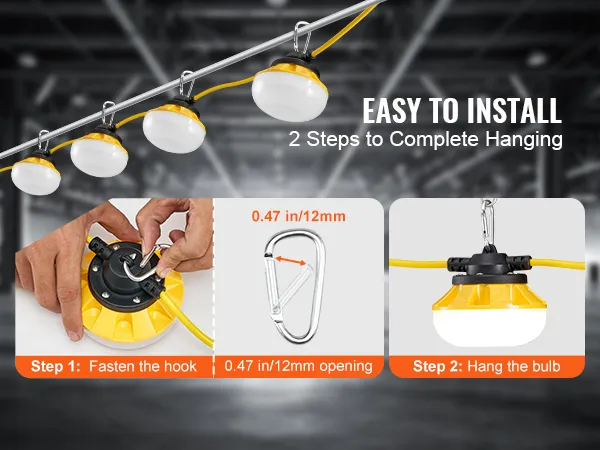 EASY TO INSTALL
2 Steps to Complete Hanging

0.47 in/12mm

Step 1: Fasten the hook

0.47 in/12mm opening

Step 2: Hang the bulb