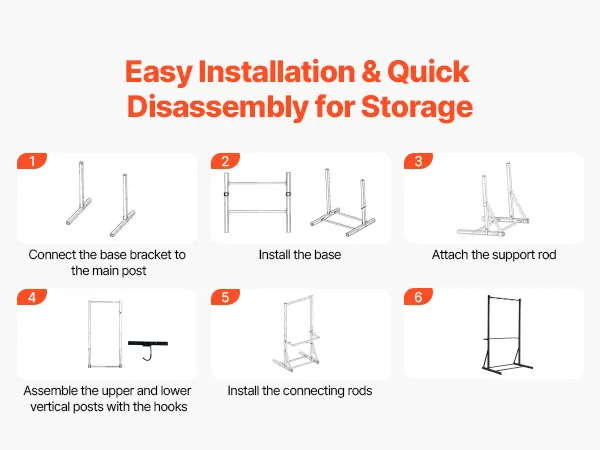 Easy Installation & Quick Disassembly for Storage

1

Connect the base bracket to the main post

2

Install the base

3

Attach the support rod

4

Assemble the upper and lower vertical posts with the hooks

5

Install the connecting rods

6