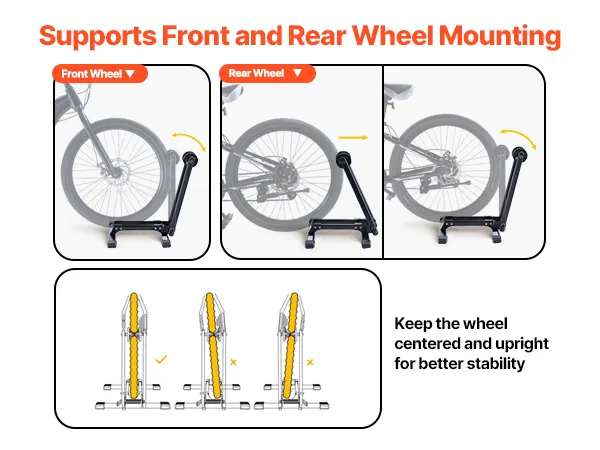 Supports Front and Rear Wheel Mounting

Front Wheel ▼

Rear Wheel ▼

✓

×

×

Keep the wheel centered and upright for better stability