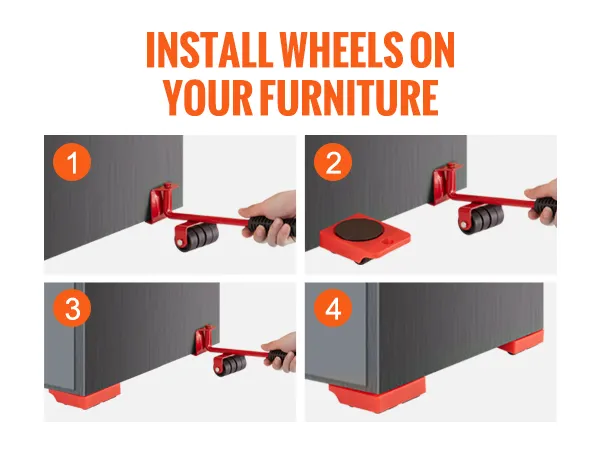 INSTALL WHEELS ON YOUR FURNITURE

1

2

3

4