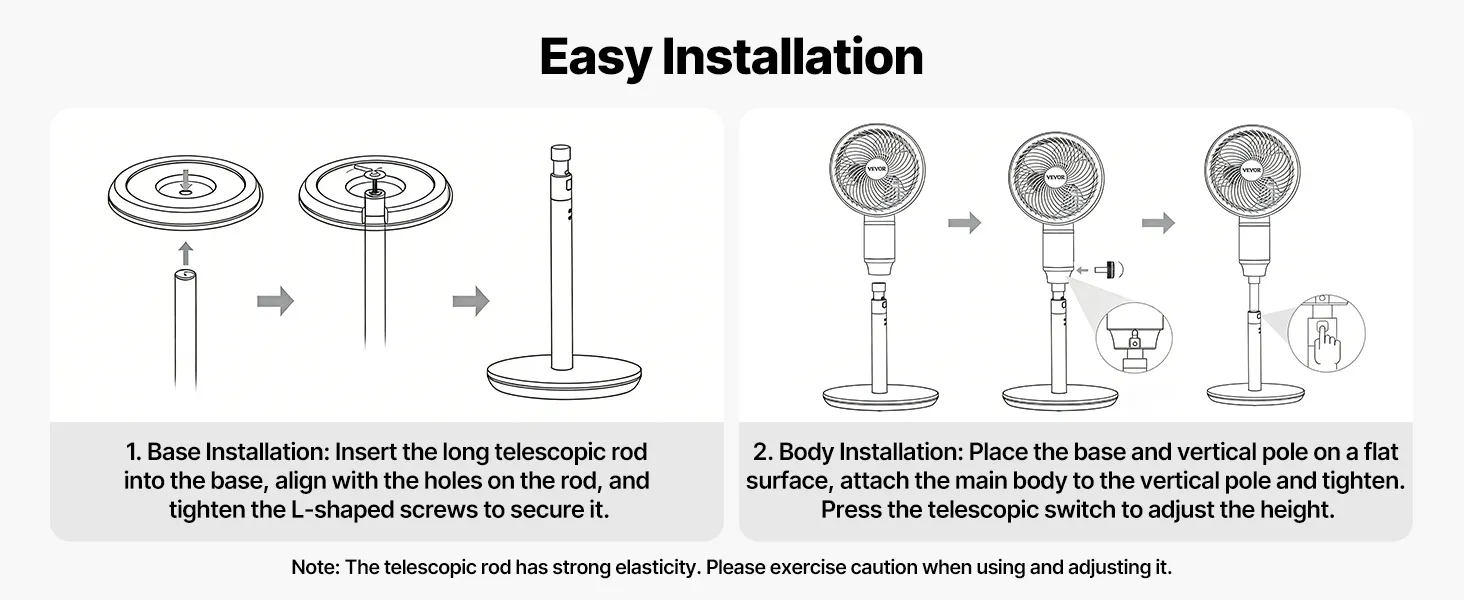 Easy Installation

VEVOR

VEVOR

VEVOR

1. Base Installation: Insert the long telescopic rod into the base, align with the holes on the rod, and tighten the L-shaped screws to secure it.

2. Body Installation: Place the base and vertical pole on a flat surface, attach the main body to the vertical pole and tighten. Press the telescopic switch to adjust the height.

Note: The telescopic rod has strong elasticity. Please exercise caution when using and adjusting it.