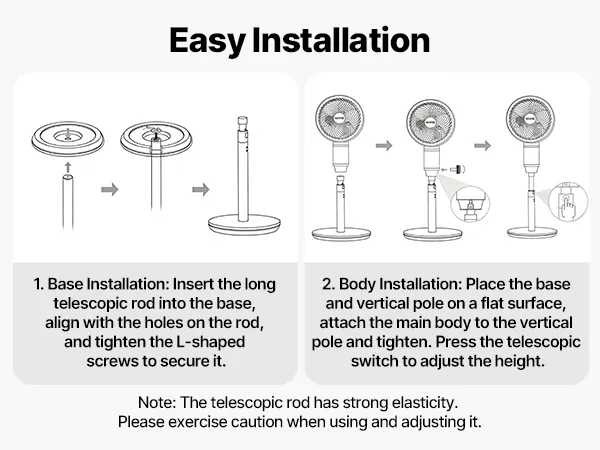 Easy Installation

1. Base Installation: Insert the long telescopic rod into the base, align with the holes on the rod, and tighten the L-shaped screws to secure it.

2. Body Installation: Place the base and vertical pole on a flat surface, attach the main body to the vertical pole and tighten. Press the telescopic switch to adjust the height.

Note: The telescopic rod has strong elasticity. Please exercise caution when using and adjusting it.