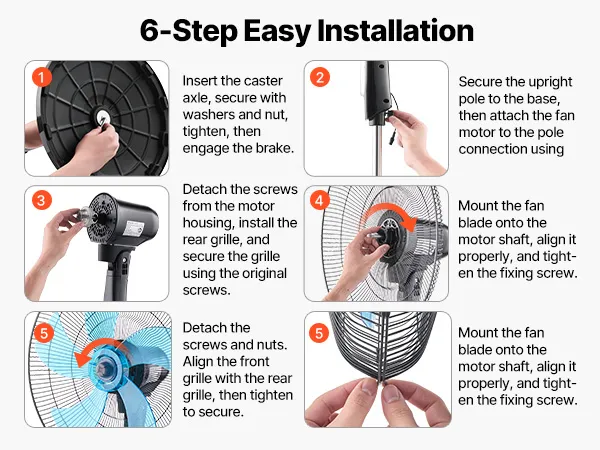 6-Step Easy Installation

1

Insert the caster axle, secure with washers and nut, tighten, then engage the brake.

2

Secure the upright pole to the base, then attach the fan motor to the pole connection using

3

Detach the screws from the motor housing, install the rear grille, and secure the grille using the original screws.

4

Mount the fan blade onto the motor shaft, align it properly, and tighten the fixing screw.

5

Detach the screws and nuts. Align the front grille with the rear grille, then tighten to secure.

5

Mount the fan blade onto the motor shaft, align it properly, and tighten the fixing screw.