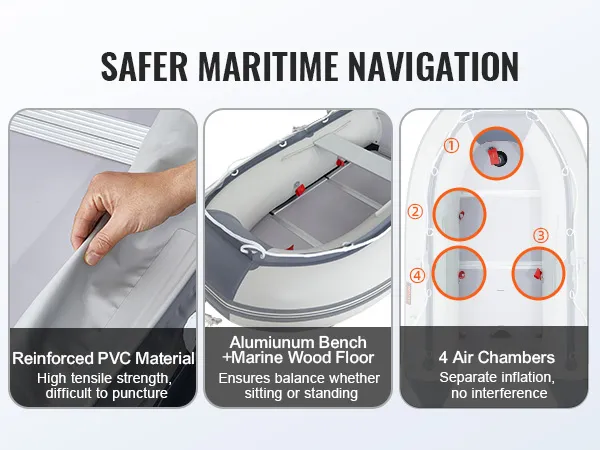 SAFER MARITIME NAVIGATION

Reinforced PVC Material
High tensile strength, difficult to puncture

Alumiunum Bench +Marine Wood Floor
Ensures balance whether sitting or standing

①
②
③
④

4 Air Chambers
Separate inflation, no interference