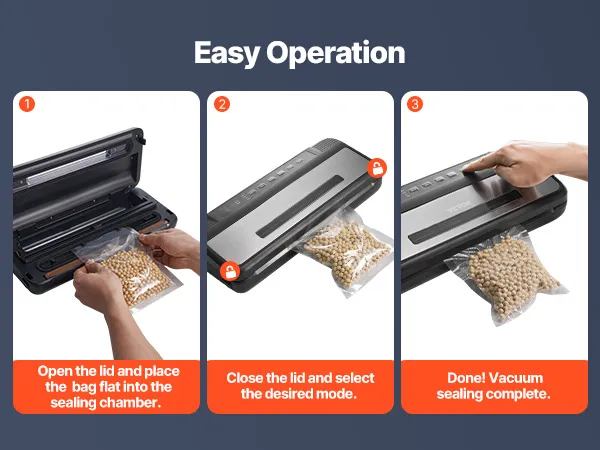 Easy Operation

1

Open the lid and place the bag flat into the sealing chamber.

2

Close the lid and select the desired mode.

3

VEVOR

Done! Vacuum sealing complete.