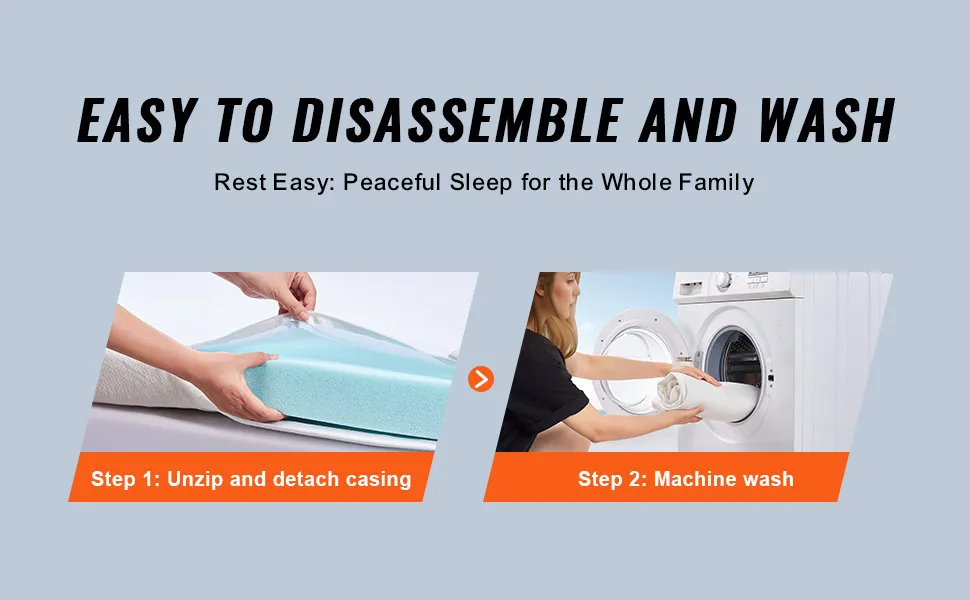 EASY TO DISASSEMBLE AND WASH

Rest Easy: Peaceful Sleep for the Whole Family

Step 1: Unzip and detach casing

Step 2: Machine wash