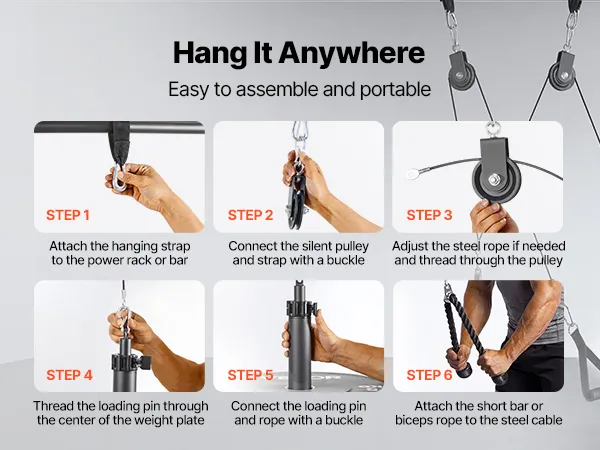 Hang It Anywhere

Easy to assemble and portable

STEP 1

Attach the hanging strap to the power rack or bar

STEP 2

Connect the silent pulley and strap with a buckle

STEP 3

Adjust the steel rope if needed and thread through the pulley

STEP 4

Thread the loading pin through the center of the weight plate

STEP 5

Connect the loading pin and rope with a buckle

STEP 6

Attach the short bar or biceps rope to the steel cable