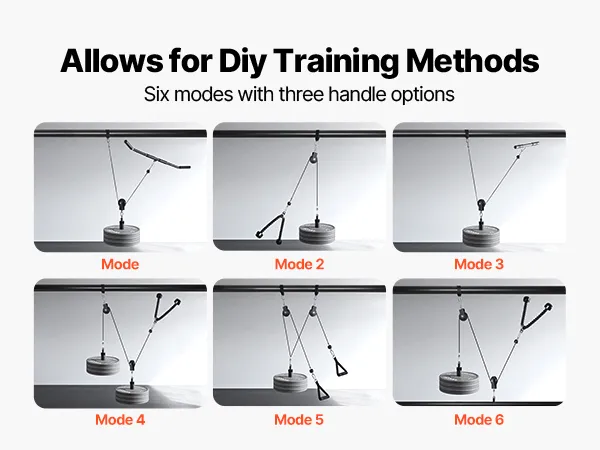 Allows for Diy Training Methods

Six modes with three handle options

Mode

Mode 2

Mode 3

Mode 4

Mode 5

Mode 6