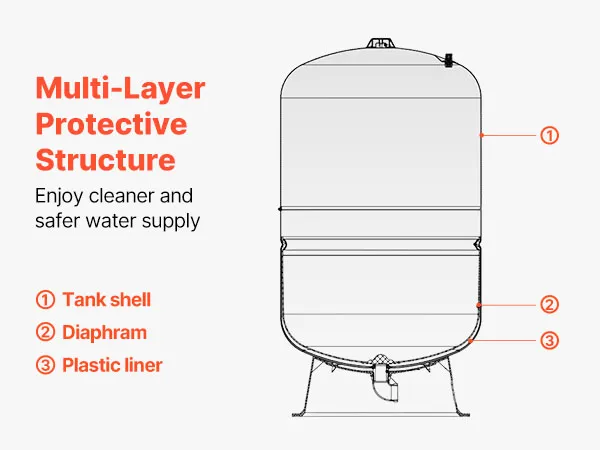 Multi-Layer Protective Structure

Enjoy cleaner and safer water supply

① Tank shell
② Diaphram
③ Plastic liner

①
②
③