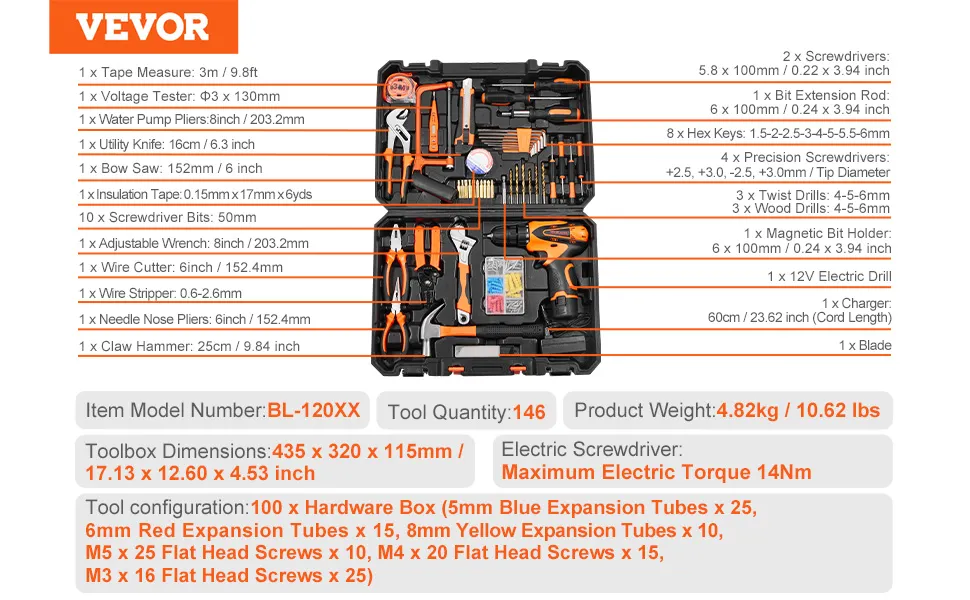 VEVOR

1 x Tape Measure: 3m / 9.8ft
1 x Voltage Tester: Φ3 x 130mm
1 x Water Pump Pliers:8inch / 203.2mm
1 x Utility Knife: 16cm / 6.3 inch
1 x Bow Saw: 152mm / 6 inch
1 x Insulation Tape: 0.15mm x 17mm x 6yds
10 x Screwdriver Bits: 50mm
1 x Adjustable Wrench: 8inch / 203.2mm
1 x Wire Cutter: 6inch / 152.4mm
1 x Wire Stripper: 0.6-2.6mm
1 x Needle Nose Pliers: 6inch / 152.4mm
1 x Claw Hammer: 25cm / 9.84 inch

2 x Screwdrivers: 5.8 x 100mm / 0.22 x 3.94 inch
1 x Bit Extension Rod: 6 x 100mm / 0.24 x 3.94 inch
8 x Hex Keys: 1.5-2-2.5-3-4-5-5.5-6mm
4 x Precision Screwdrivers: +2.5, +3.0, -2.5, +3.0mm / Tip Diameter
3 x Twist Drills: 4-5-6mm
3 x Wood Drills: 4-5-6mm
1 x Magnetic Bit Holder: 6 x 100mm / 0.24 x 3.94 inch
1 x 12V Electric Drill
1 x Charger: 60cm / 23.62 inch (Cord Length)
1 x Blade

Item Model Number:BL-120XX
Tool Quantity:146
Product Weight:4.82kg / 10.62 lbs
Toolbox Dimensions:435 x 320 x 115mm / 17.13 x 12.60 x 4.53 inch
Electric Screwdriver: Maximum Electric Torque 14Nm
Tool configuration:100 x Hardware Box (5mm Blue Expansion Tubes x 25, 6mm Red Expansion Tubes x 15, 8mm Yellow Expansion Tubes x 10, M5 x 25 Flat Head Screws x 10, M4 x 20 Flat Head Screws x 15, M3 x 16 Flat Head Screws x 25)