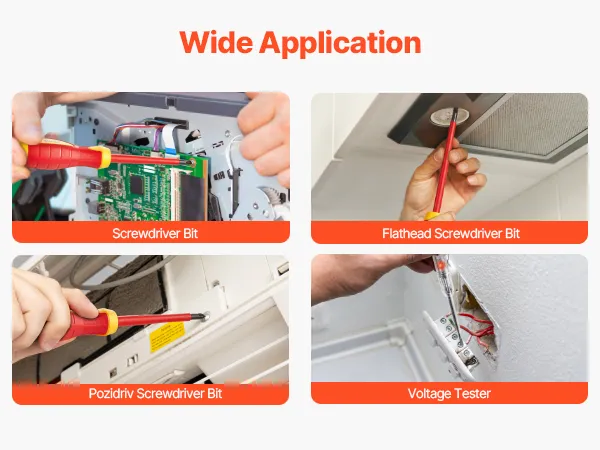 Wide Application

Screwdriver Bit

Flathead Screwdriver Bit

Pozidriv Screwdriver Bit

Voltage Tester