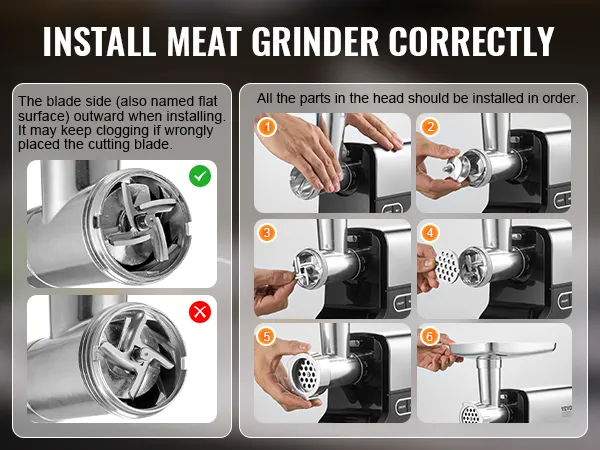 INSTALL MEAT GRINDER CORRECTLY

The blade side (also named flat surface) outward when installing. It may keep clogging if wrongly placed the cutting blade.

All the parts in the head should be installed in order.

1

2

3

4

5

6

VEVO