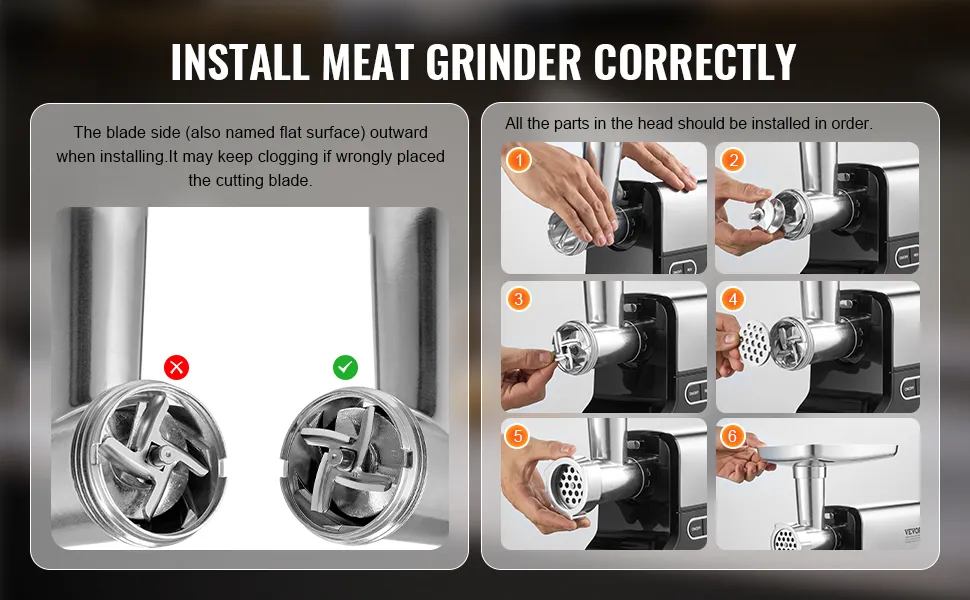 INSTALL MEAT GRINDER CORRECTLY

The blade side (also named flat surface) outward when installing.It may keep clogging if wrongly placed the cutting blade.

All the parts in the head should be installed in order.

1

2

3

4

5

6

VEVOR