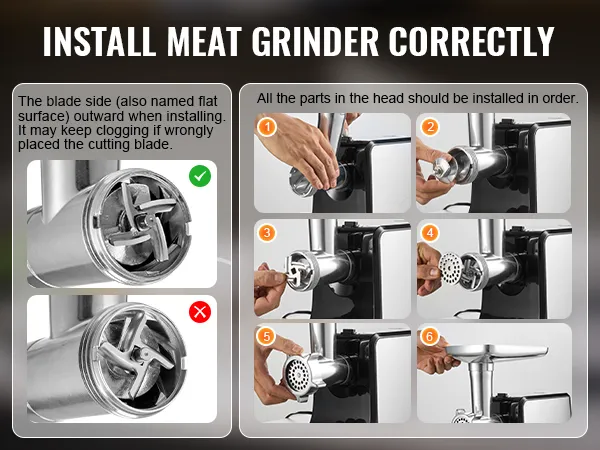 INSTALL MEAT GRINDER CORRECTLY

The blade side (also named flat surface) outward when installing. It may keep clogging if wrongly placed the cutting blade.

All the parts in the head should be installed in order.

1

2

3

4

5

6