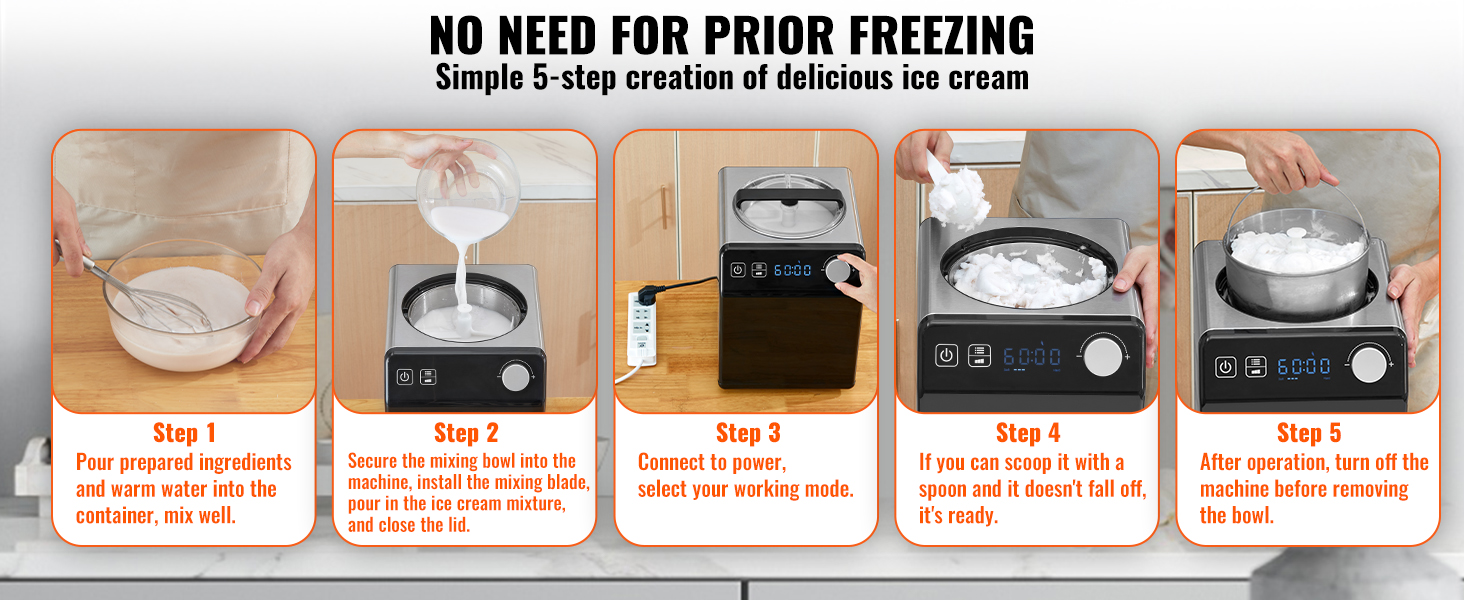 NO NEED FOR PRIOR FREEZING
Simple 5-step creation of delicious ice cream

60:00

60:00

60:00

Step 1
Pour prepared ingredients and warm water into the container, mix well.

Step 2
Secure the mixing bowl into the machine, install the mixing blade, pour in the ice cream mixture, and close the lid.

Step 3
Connect to power, select your working mode.

Step 4
If you can scoop it with a spoon and it doesn't fall off, it's ready.

Step 5
After operation, turn off the machine before removing the bowl.