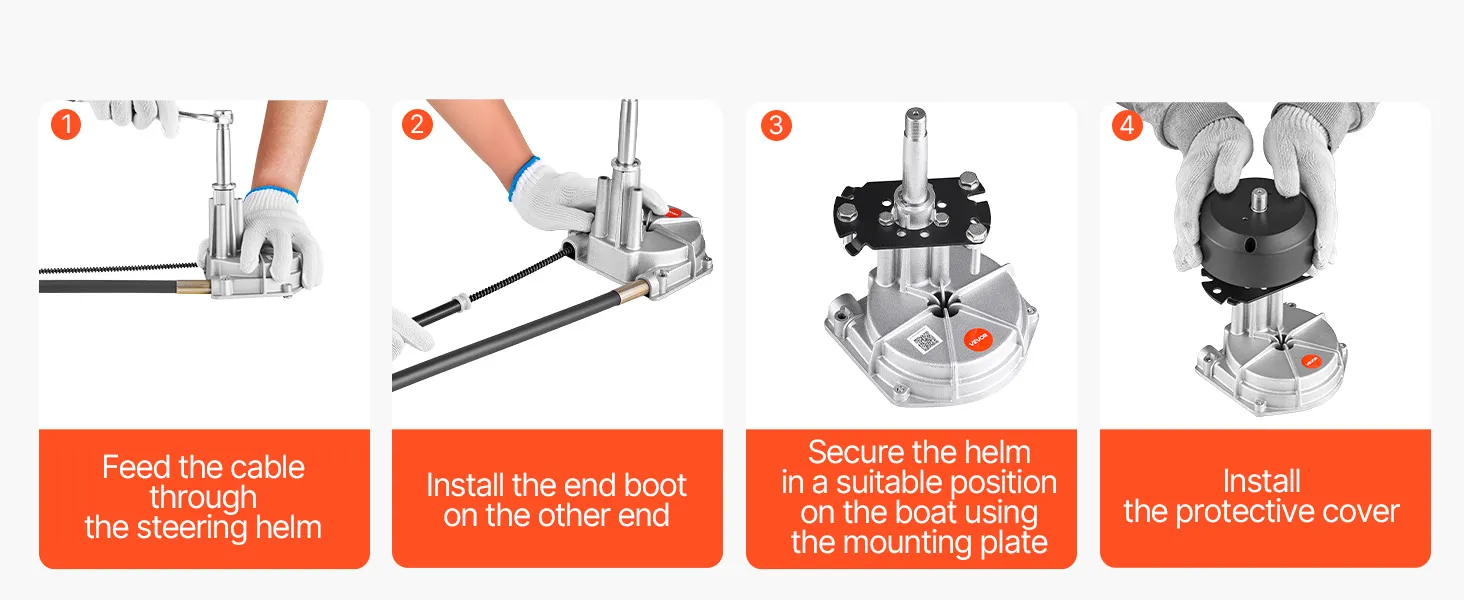 1

Feed the cable through the steering helm

2

Install the end boot on the other end

3

VEVOR

Secure the helm in a suitable position on the boat using the mounting plate

4

VEVOR

Install the protective cover