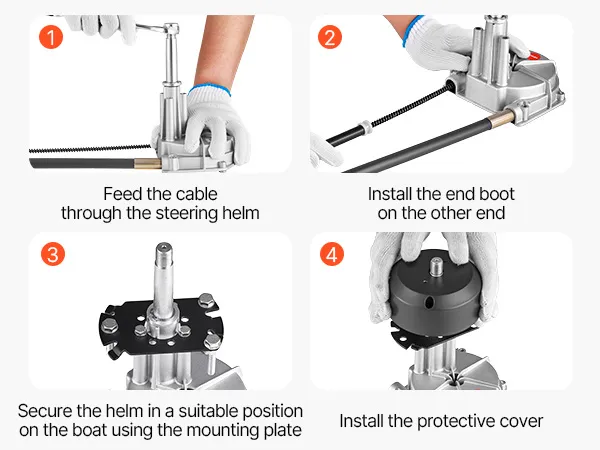 1

Feed the cable through the steering helm

2

Install the end boot on the other end

3

Secure the helm in a suitable position on the boat using the mounting plate

4

Install the protective cover