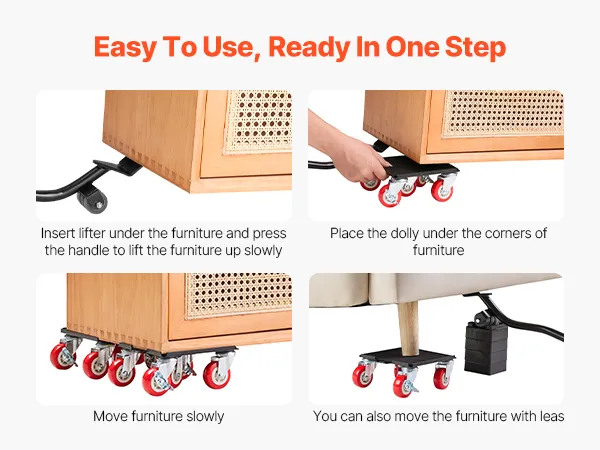 Easy To Use, Ready In One Step

Insert lifter under the furniture and press the handle to lift the furniture up slowly

Place the dolly under the corners of furniture

Move furniture slowly

You can also move the furniture with leas